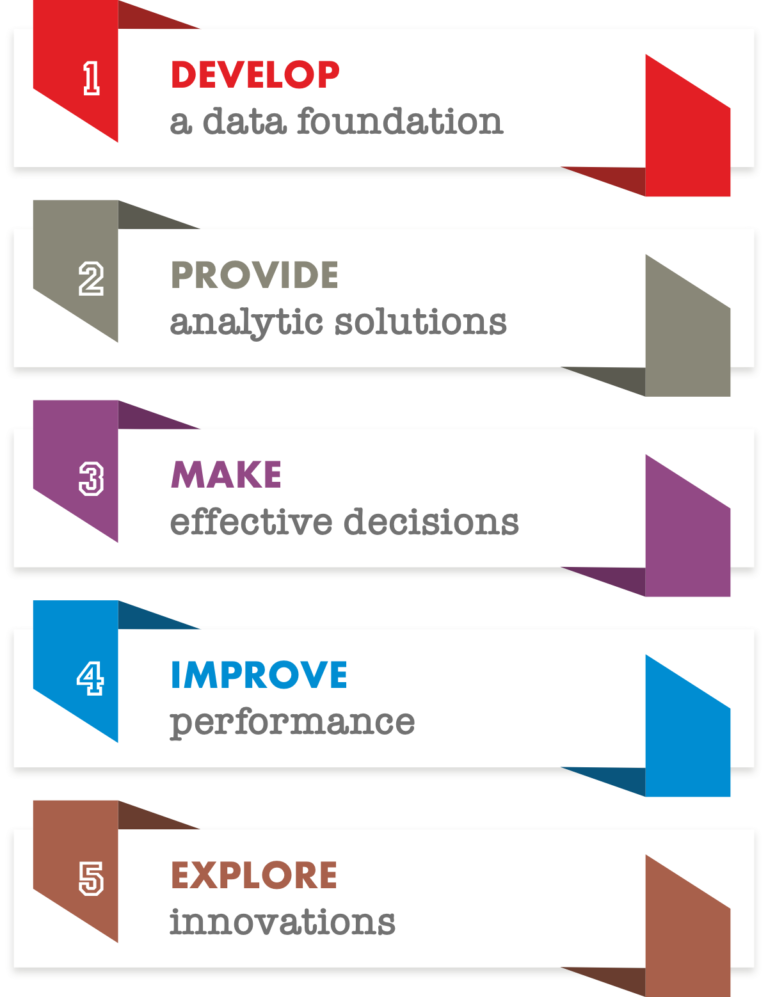 1 DEVELOP
a data foundation

2 PROVIDE
analytic solutions

3 MAKE
effective decisions

4 IMPROVE
performance

5 EXPLORE
innovations